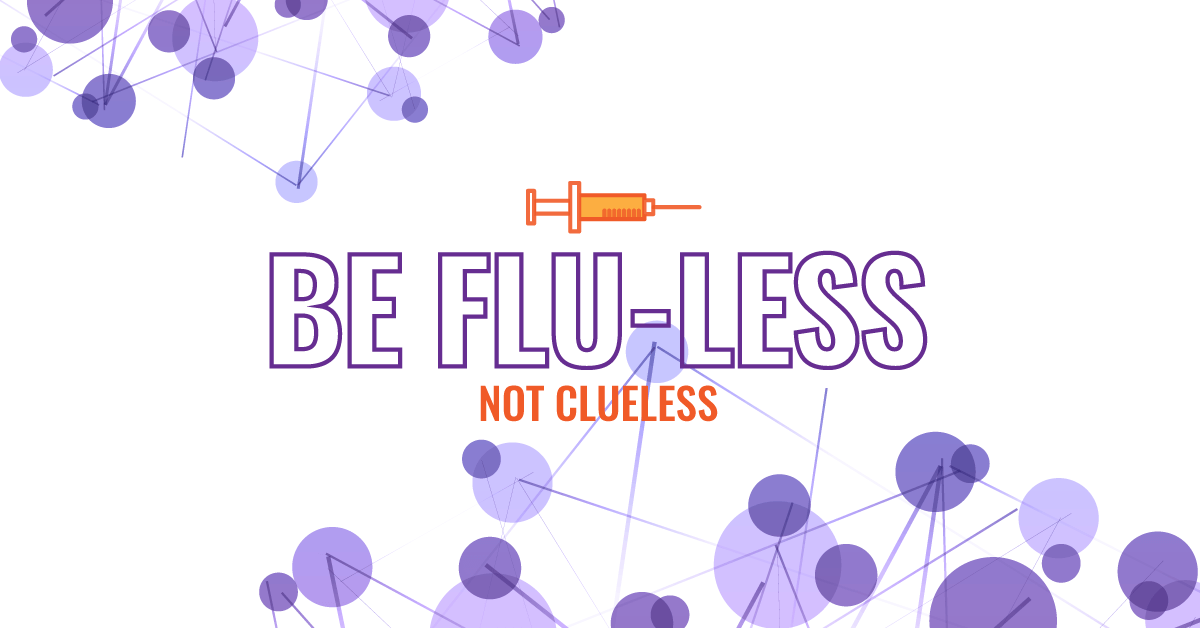 BE FLU-LESS
NOT CLUELESS