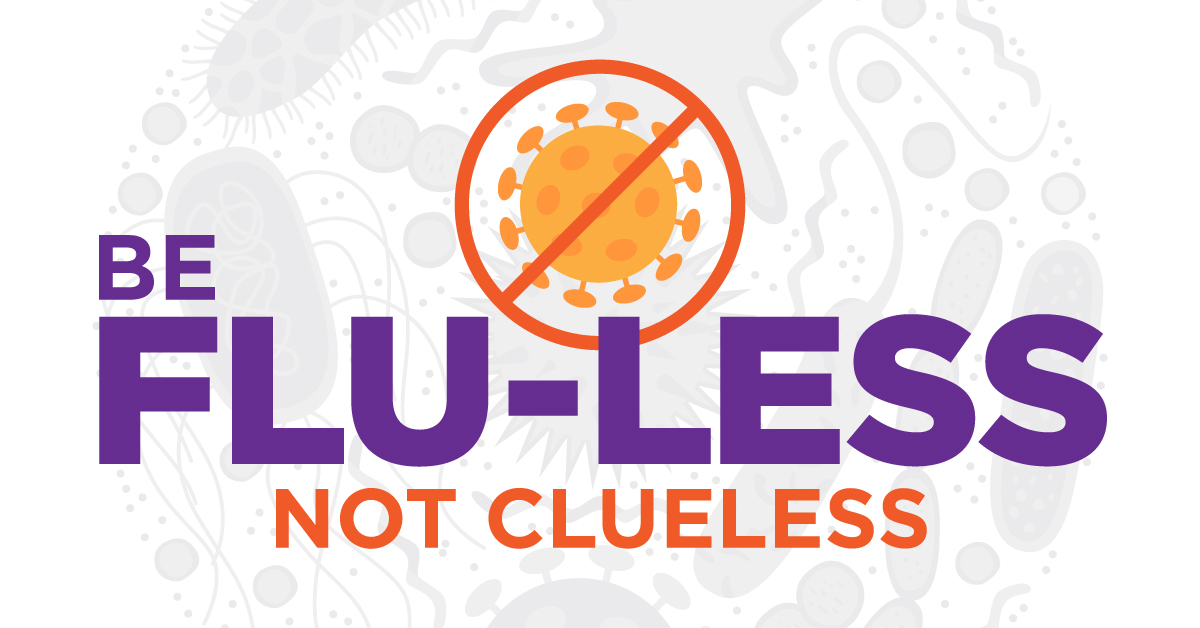 BE
FLU-LESS
NOT CLUELESS